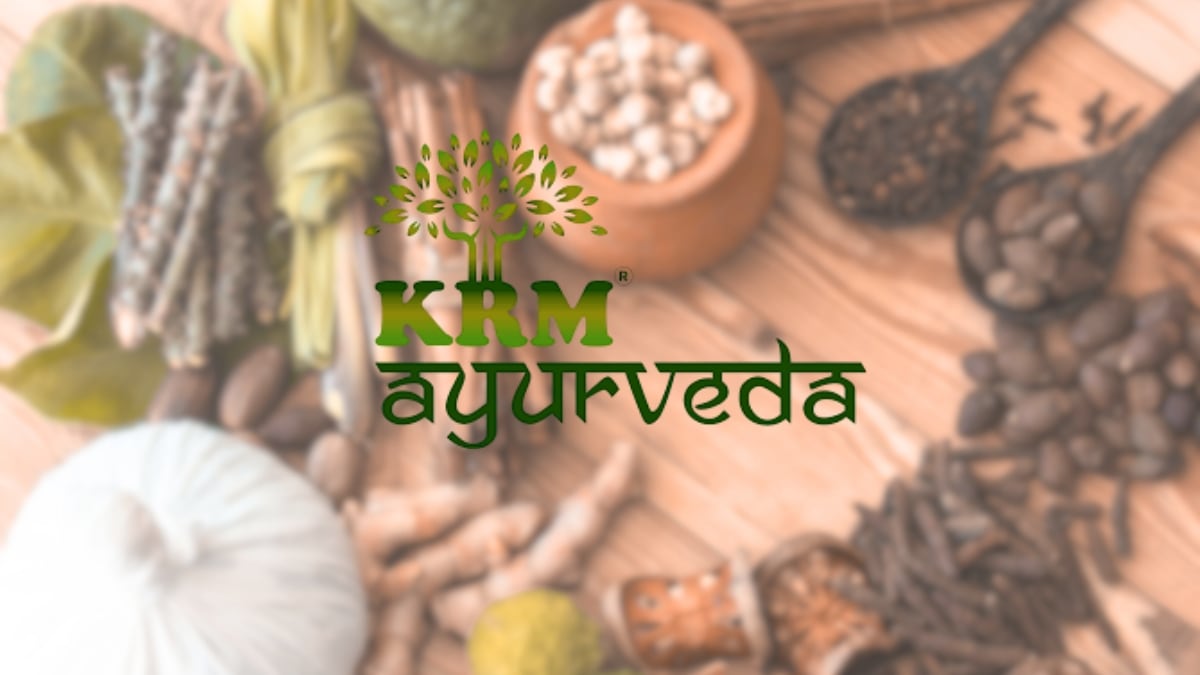 KRM®
ayurveda