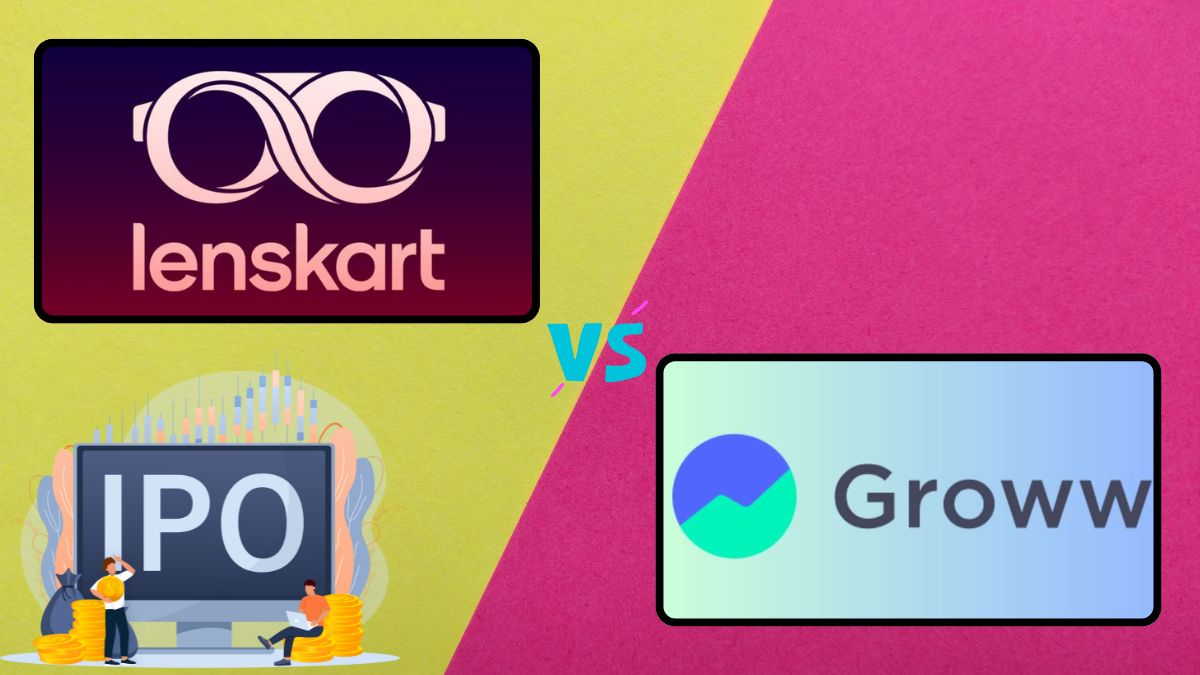 lenskart

VS

IPO

Groww