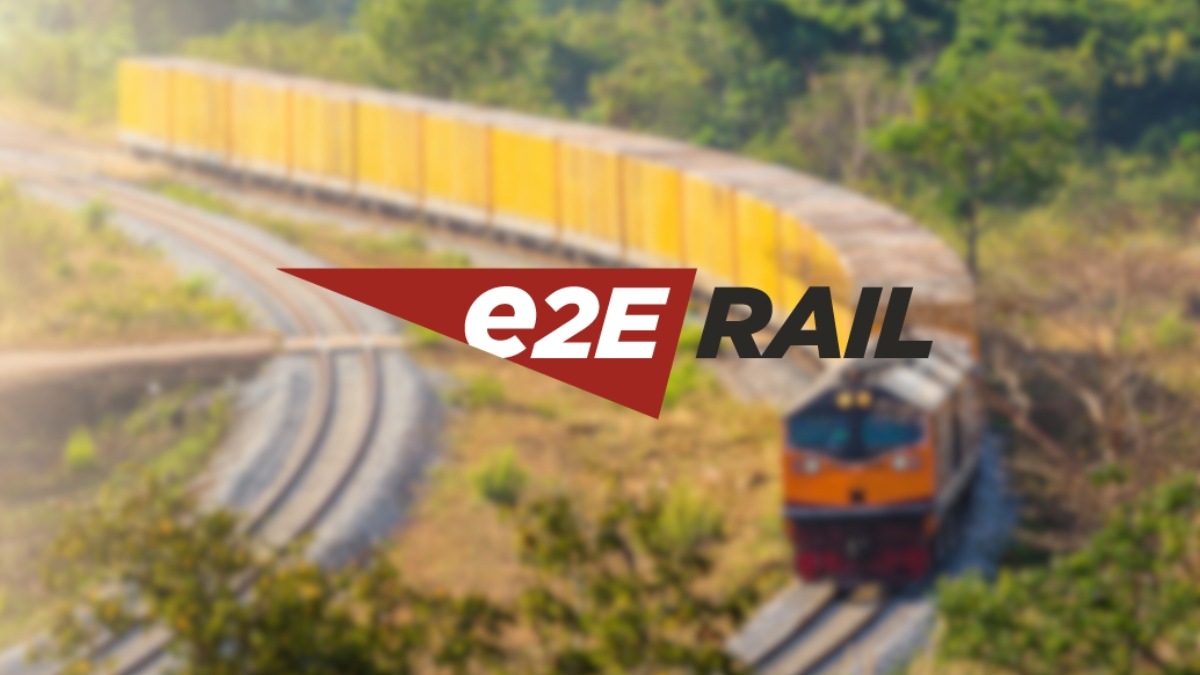 e2E RAIL