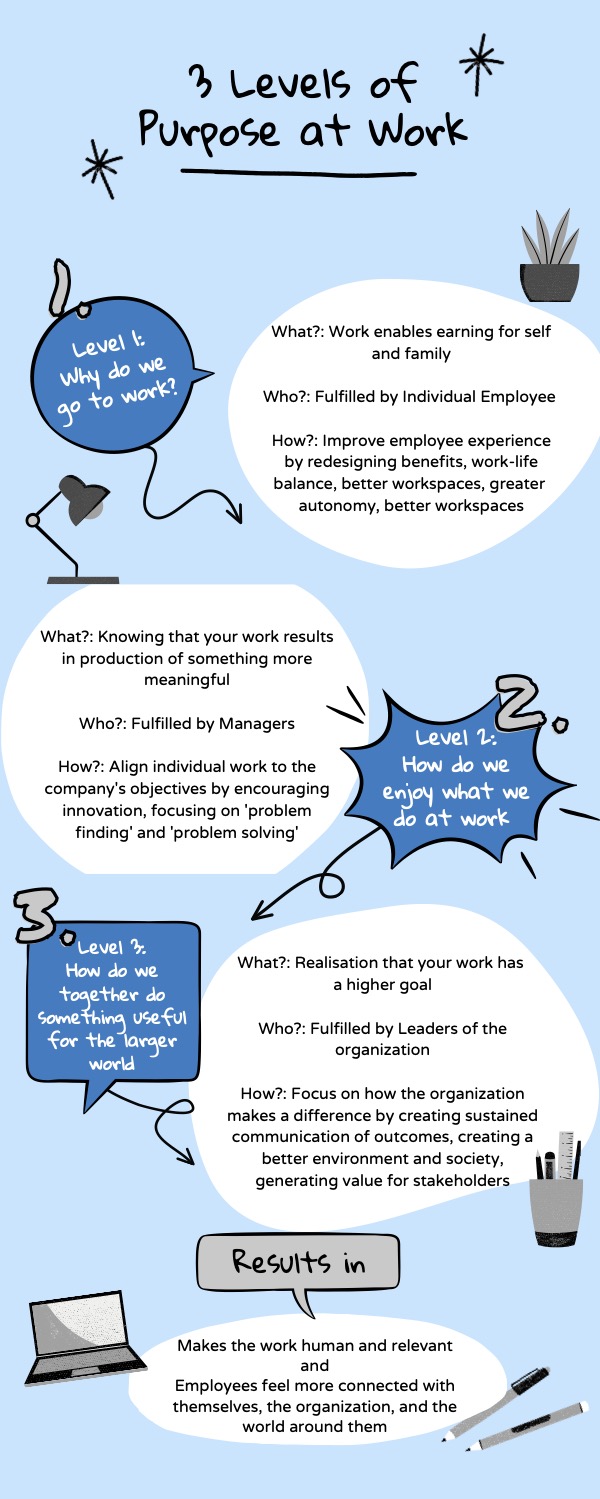 3 Levels of Purpose at Work

1.

Level 1: Why do we go to work?

What?: Work enables earning for self and family

Who?: Fulfilled by Individual Employee

How?: Improve employee experience by redesigning benefits, work-life balance, better workspaces, greater autonomy, better workspaces

What?: Knowing that your work results in production of something more meaningful

Who?: Fulfilled by Managers

How?: Align individual work to the company's objectives by encouraging innovation, focusing on 'problem finding' and 'problem solving'

2.

Level 2: How do we enjoy what we do at work

3.

Level 3: How do we together do something useful for the larger world

What?: Realisation that your work has a higher goal

Who?: Fulfilled by Leaders of the organization

How?: Focus on how the organization makes a difference by creating sustained communication of outcomes, creating a better environment and society, generating value for stakeholders

Results in

Makes the work human and relevant and Employees feel more connected with themselves, the organization, and the world around them