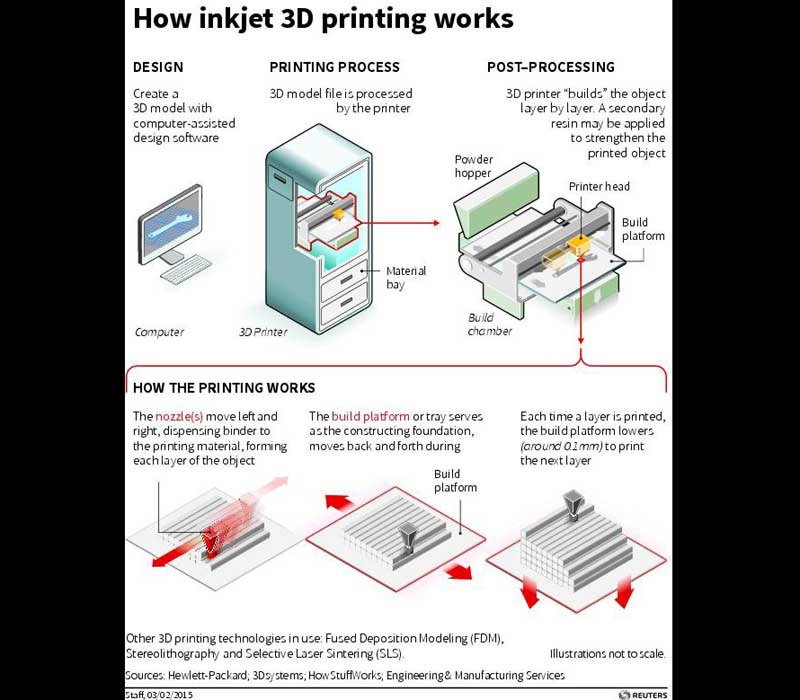 How inkjet 3D printing works

DESIGN

Create a 3D model with computer-assisted design software

Computer

PRINTING PROCESS

3D model file is processed by the printer

Material bay

3D Printer

POST–PROCESSING

3D printer "builds" the object layer by layer. A secondary resin may be applied to strengthen the printed object

Powder hopper

Printer head

Build platform

Build chamber

HOW THE PRINTING WORKS

The nozzle(s) move left and right, dispensing binder to the printing material, forming each layer of the object

The build platform or tray serves as the constructing foundation, moves back and forth during

Build platform

Each time a layer is printed, the build platform lowers (around 0.1mm) to print the next layer

Other 3D printing technologies in use: Fused Deposition Modeling (FDM), Stereolithography and Selective Laser Sintering (SLS).

Illustrations not to scale.

Sources: Hewlett-Packard; 3Dsystems; HowStuffWorks; Engineering & Manufacturing Services

Staff, 03/02/2015

REUTERS